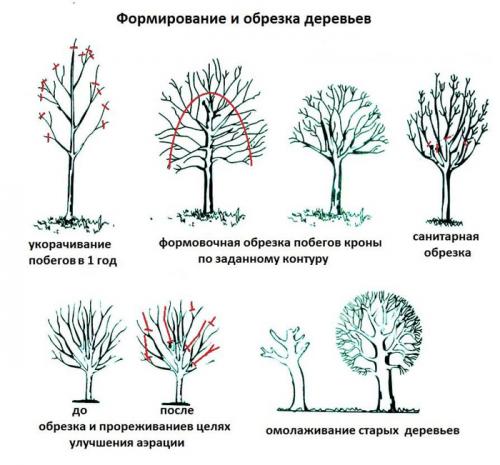 Формирование и обрезка деревьев

укорачивание побегов в 1 год

формовочная обрезка побегов кроны по заданному контуру

санитарная обрезка

до

после

обрезка и прореживаниев целях улучшения аэрации

омолаживание старых деревьев